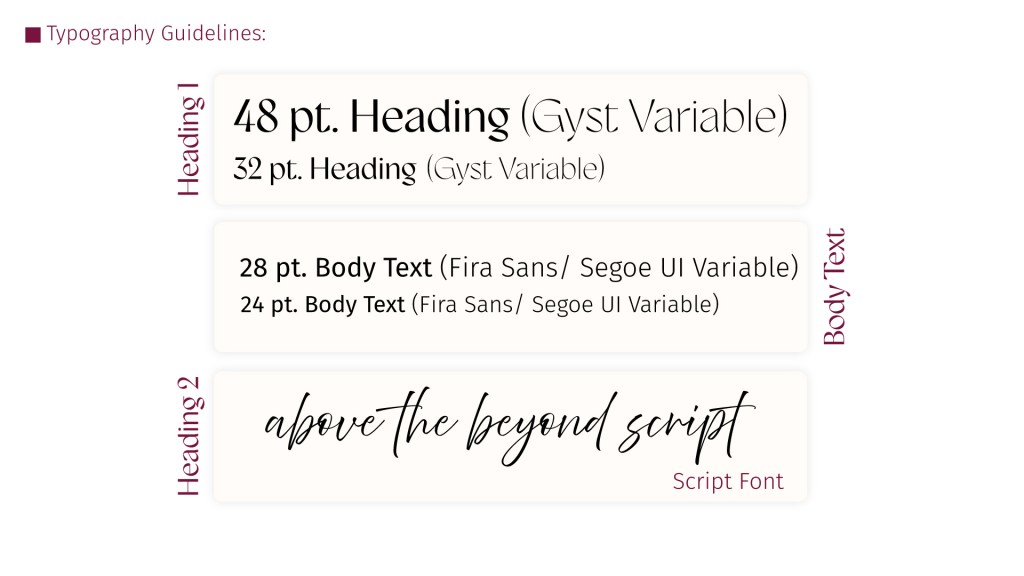 ■ Typography Guidelines:

Heading 1

48 pt. Heading (Gyst Variable)

32 pt. Heading (Gyst Variable)

28 pt. Body Text (Fira Sans/ Segoe UI Variable)

24 pt. Body Text (Fira Sans/ Segoe UI Variable)

Body Text

Heading 2

above the beyond script

Script Font